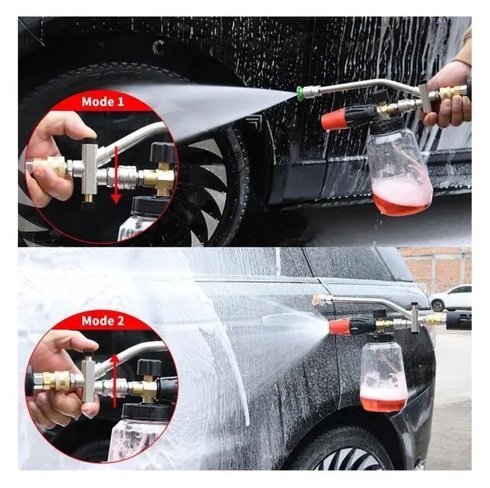 Mode 1

Mode 2